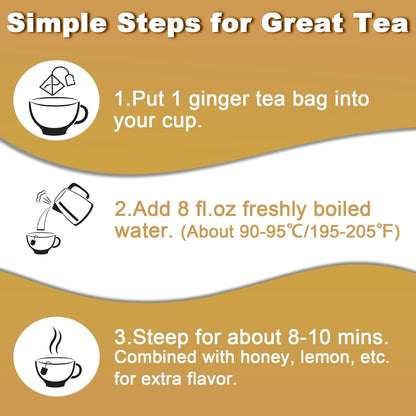 Simple Steps for Great Tea

1.Put 1 ginger tea bag into your cup.

2.Add 8 fl.oz freshly boiled water. (About 90-95℃/195-205℉)

3.Steep for about 8-10 mins. Combined with honey, lemon, etc. for extra flavor.